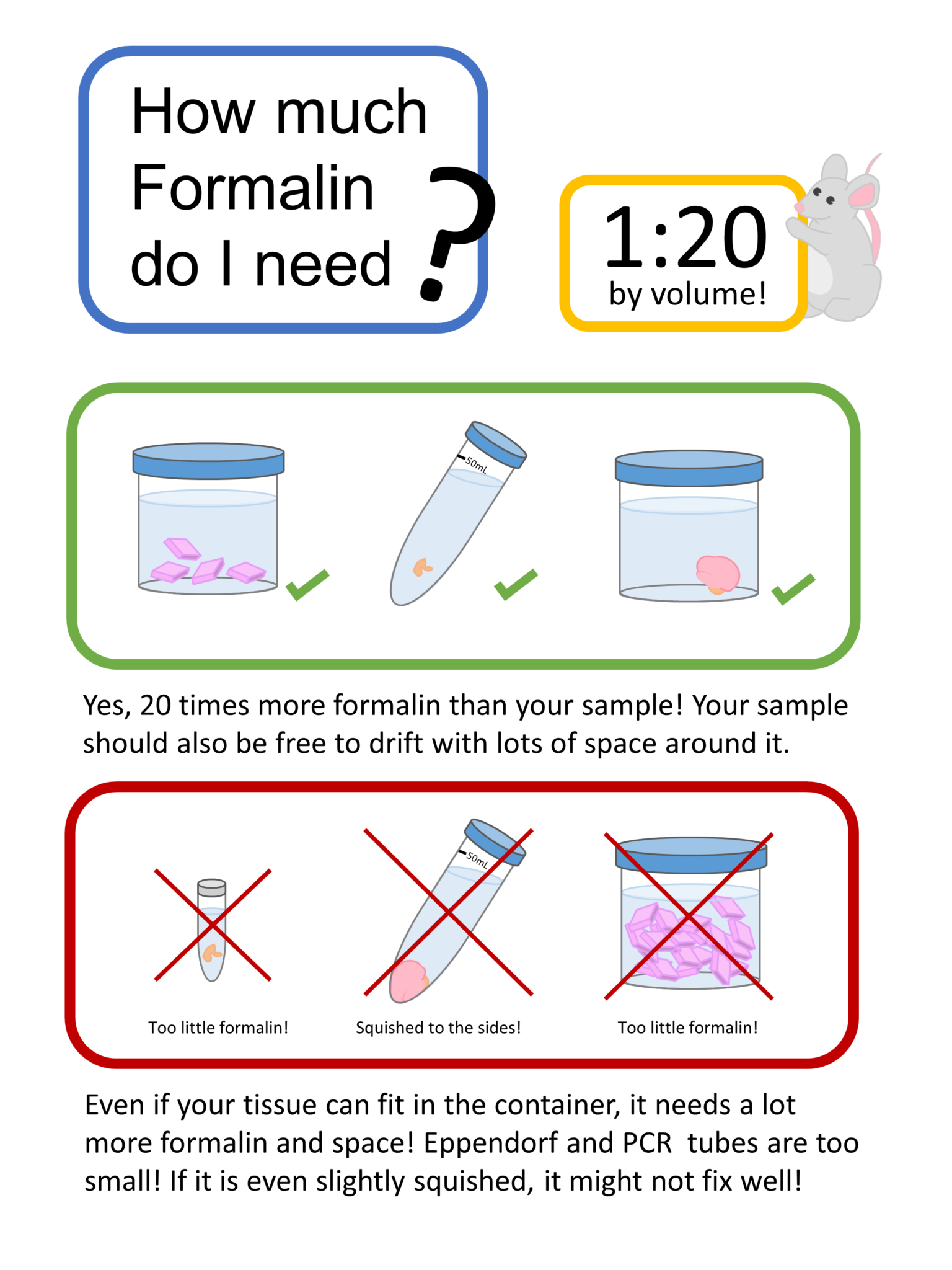 How much Formalin do I need ?

1:20
by volume!

50mL

Yes, 20 times more formalin than your sample! Your sample should also be free to drift with lots of space around it.

50mL

Too little formalin!

Squished to the sides!

Too little formalin!

Even if your tissue can fit in the container, it needs a lot more formalin and space! Eppendorf and PCR tubes are too small! If it is even slightly squished, it might not fix well!